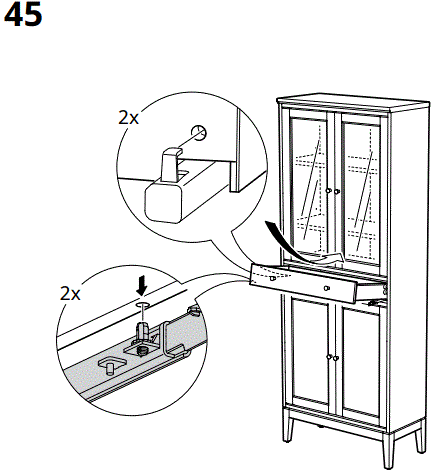 45

2x

2x