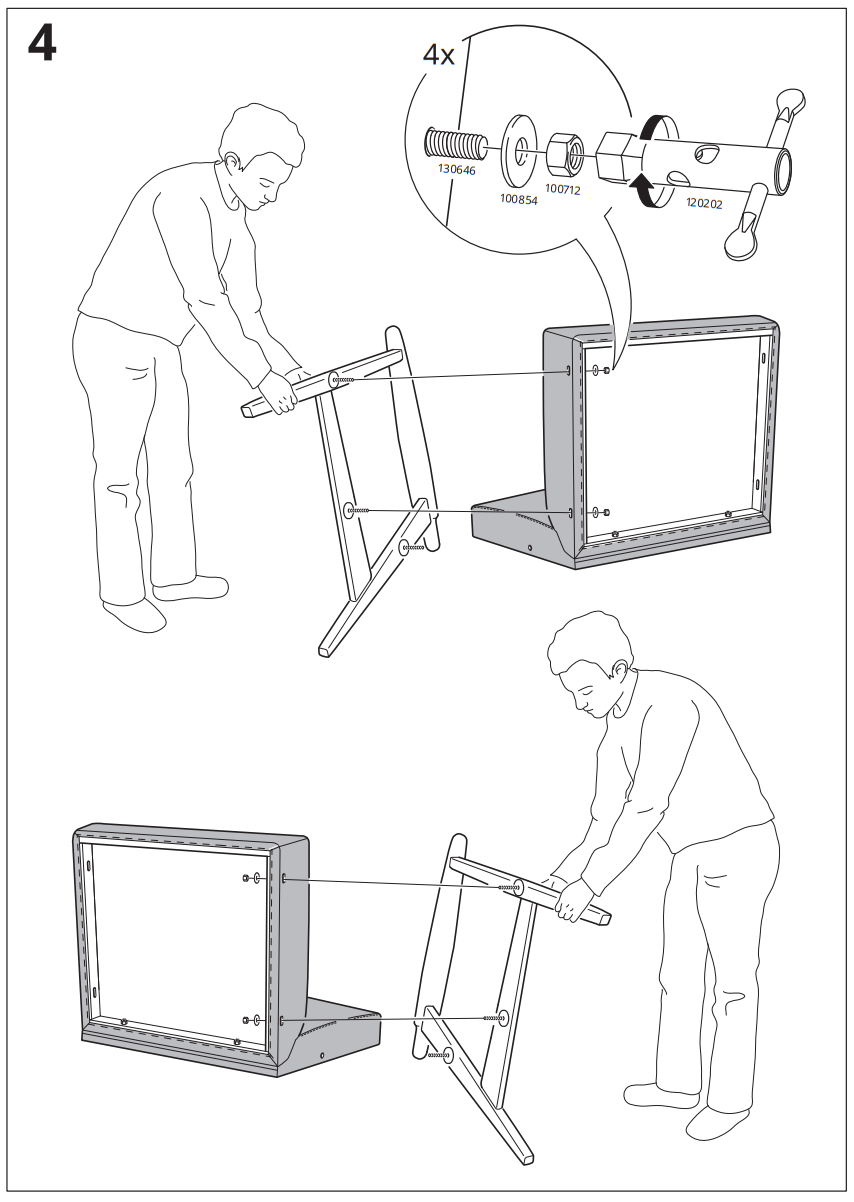 4

4x

130646

100854

100712

120202