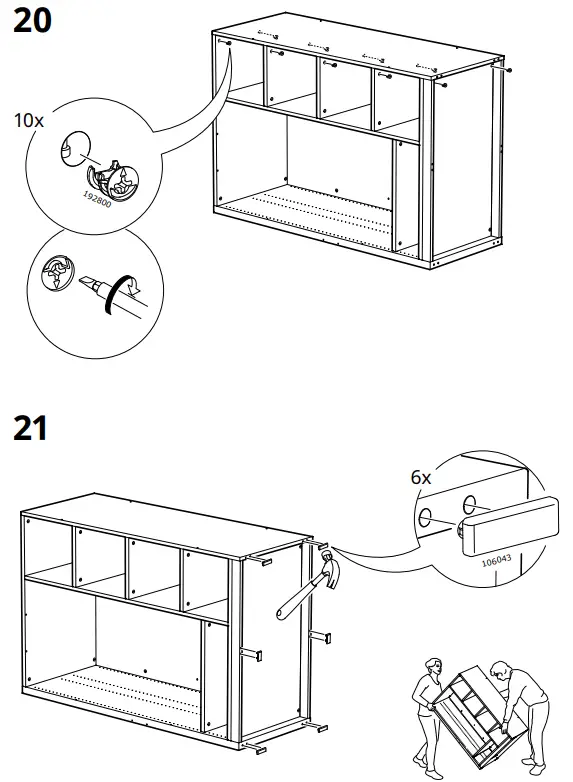 20

10x

192800

21

6x

106043