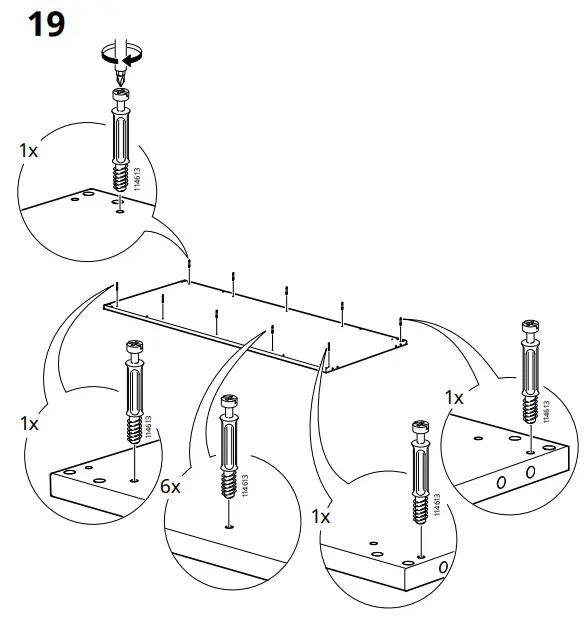 19

1x

114613

1x

114613

6x

114613

1x

114613

1x

114613