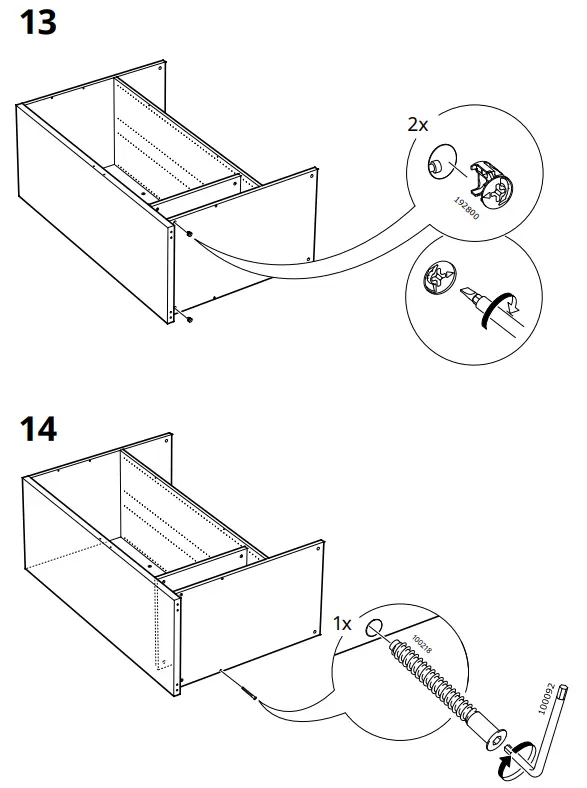 13

2x

192800

14

1x

100218

100092