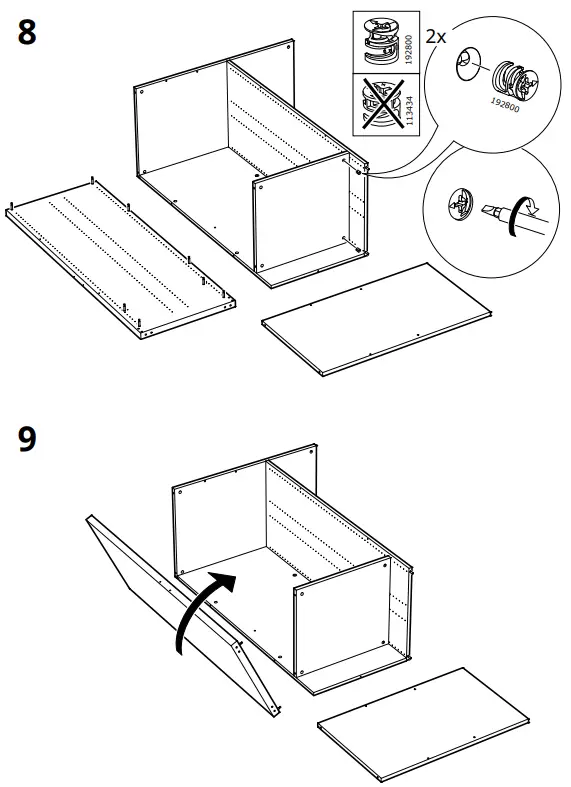 8

192800

113434

2x

192800

9