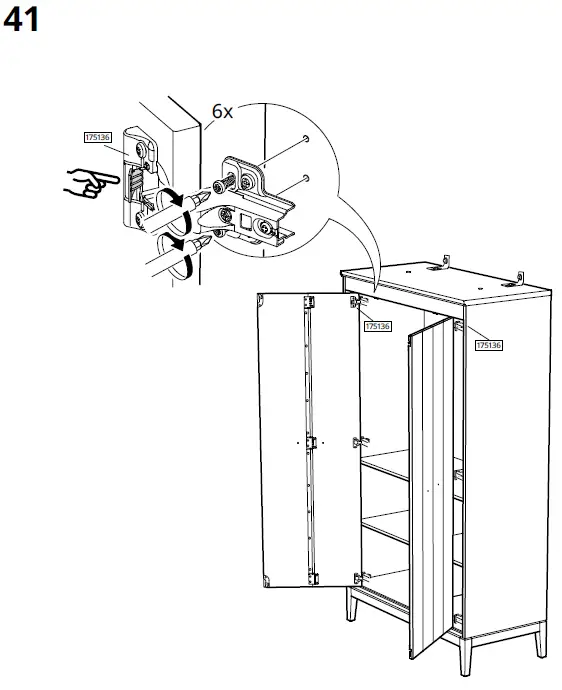 41

6x

175136

175136

175136