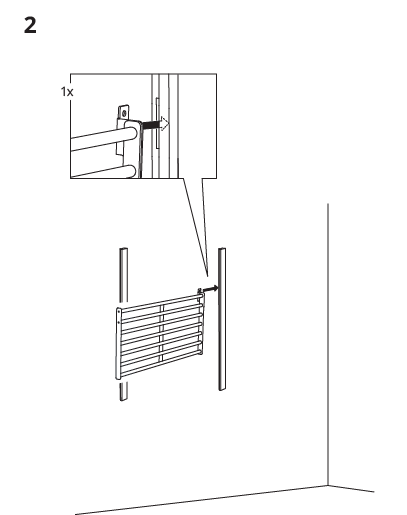 2

1x