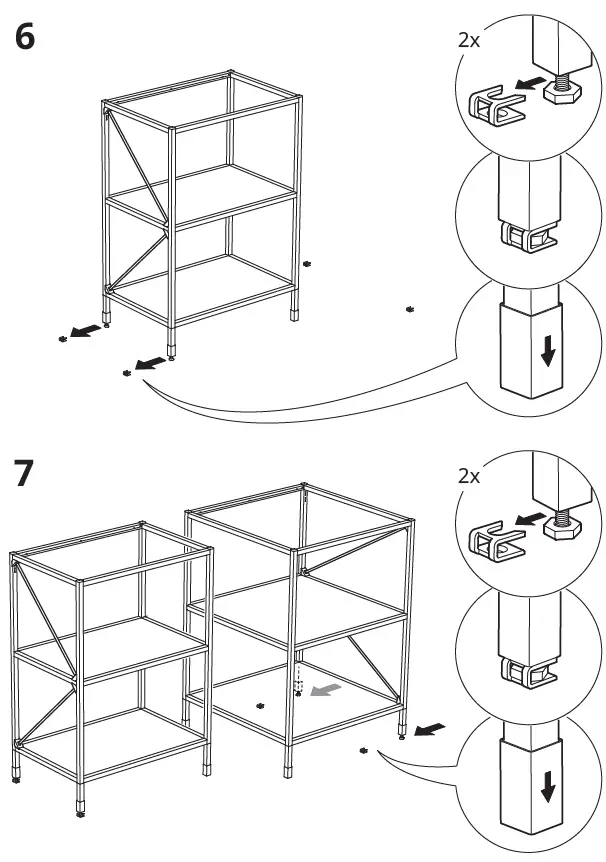 6

2x

7

2x