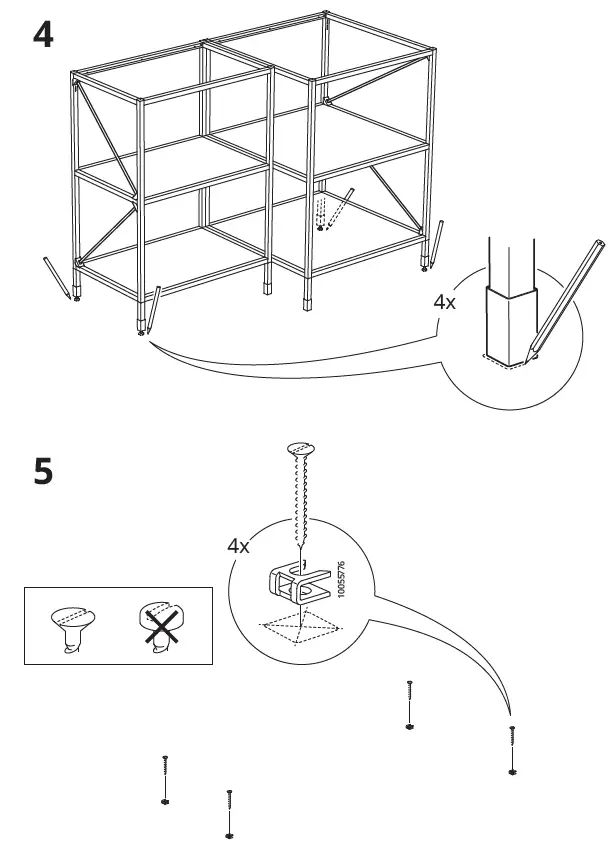 4

4x

5

4x

10055776