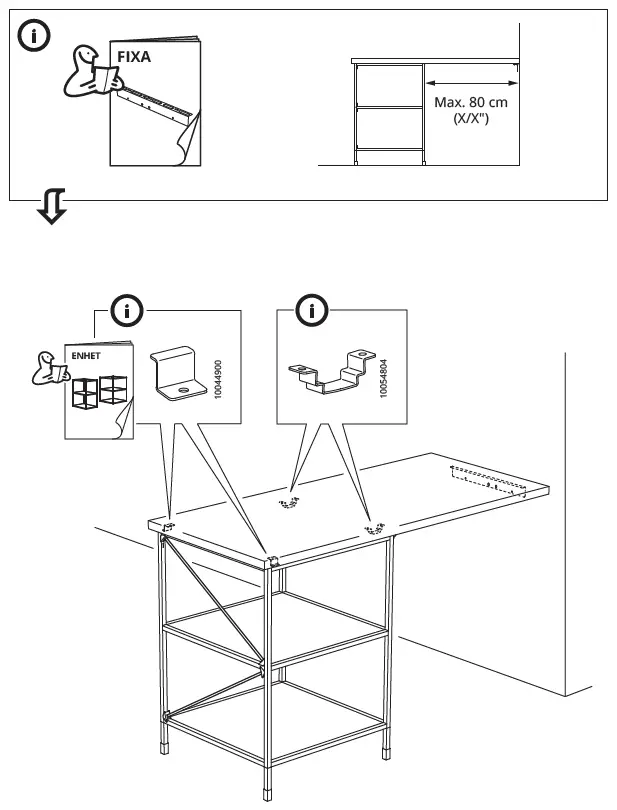 FIXA

Max. 80 cm
(X/X")

ENHET

10044900

10054804