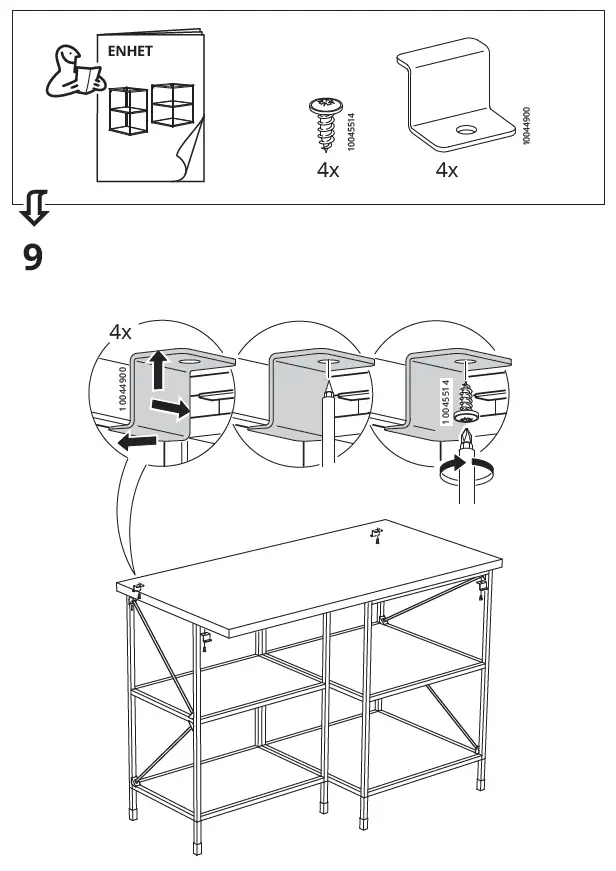 ENHET

10045514
4x

10044900
4x

9

4x

10044900

10045514