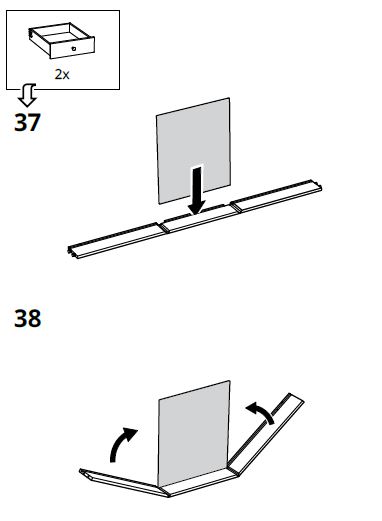 2x

37

38