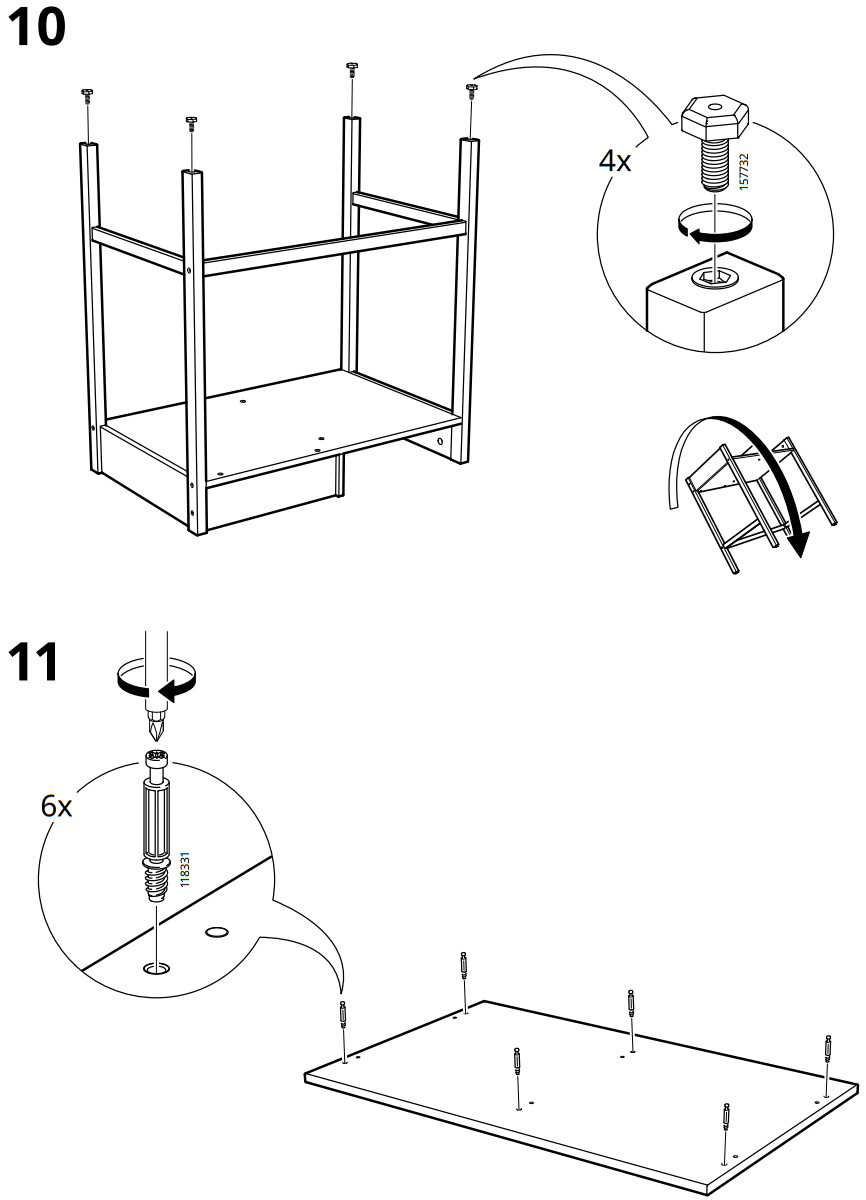 10

4x

157732

11

6x

118331