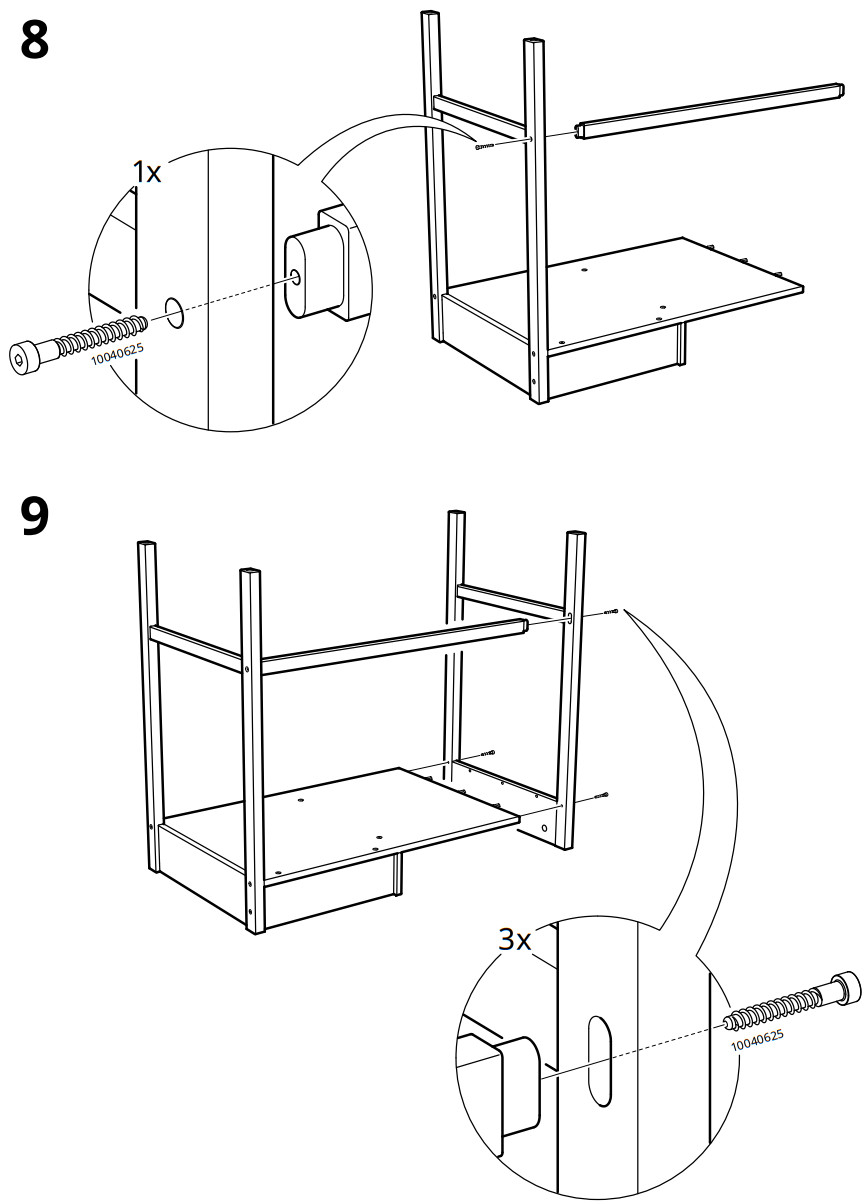 8

1x

10040625

9

3x

10040625