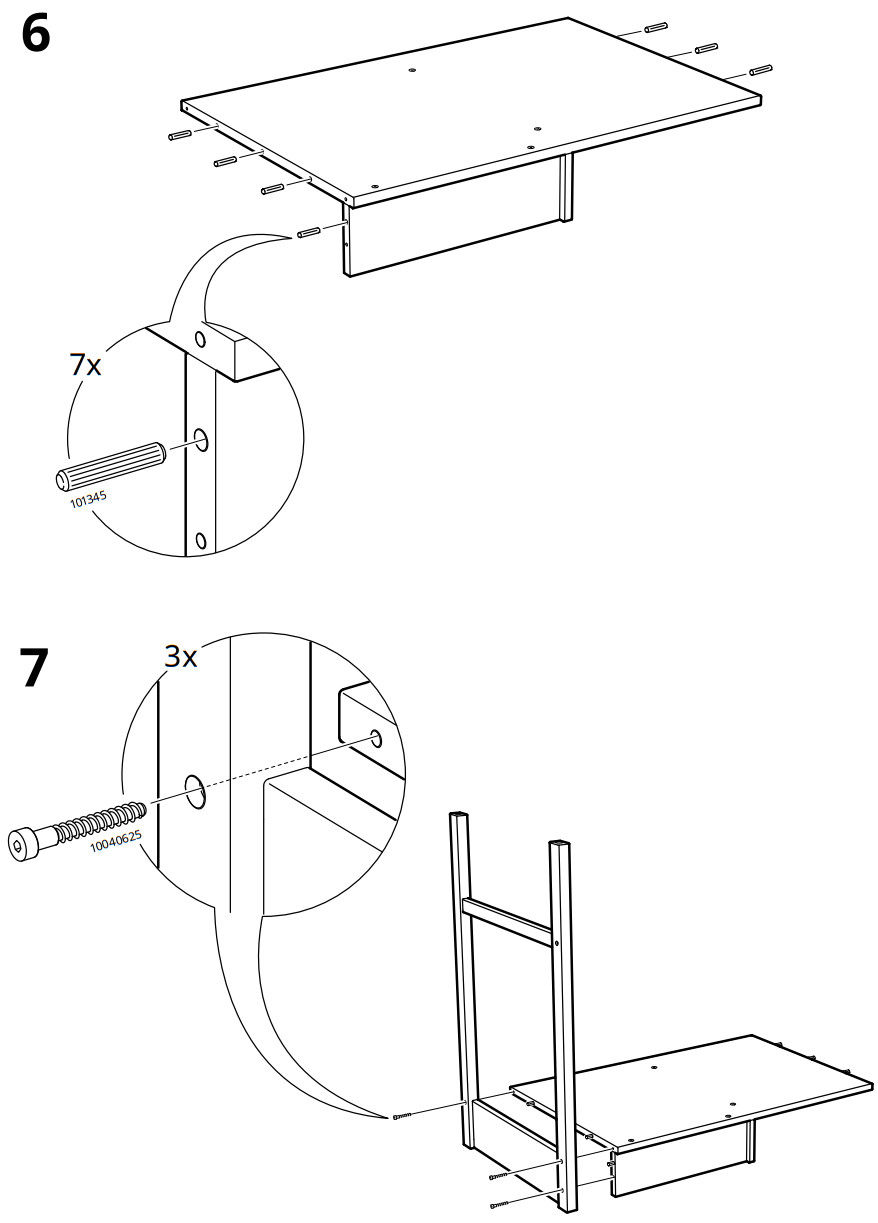 6

7x

101345

7

3x

10040625