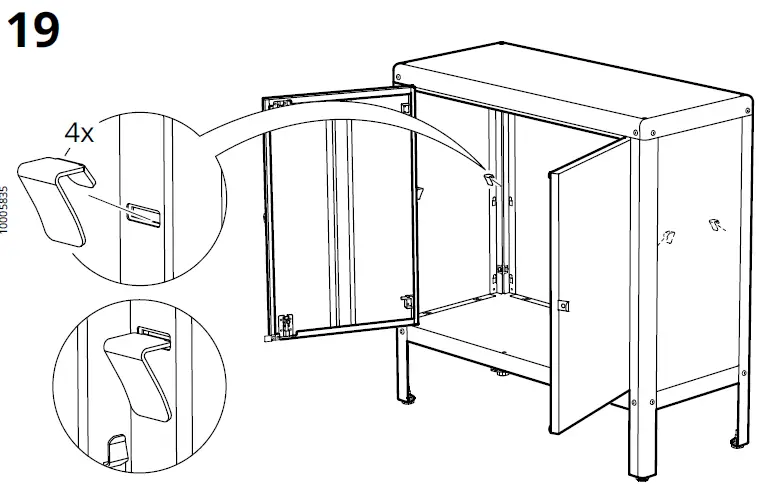 19

4x

10005835