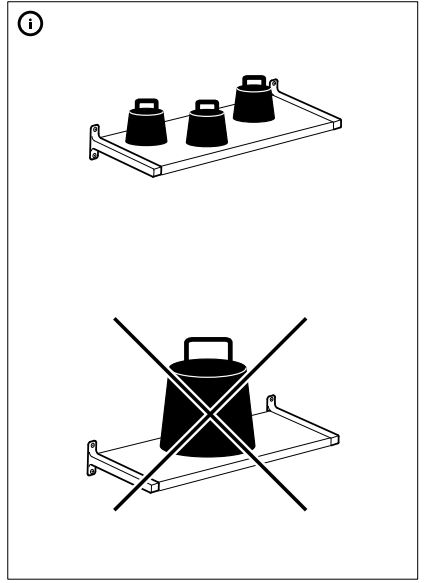 i