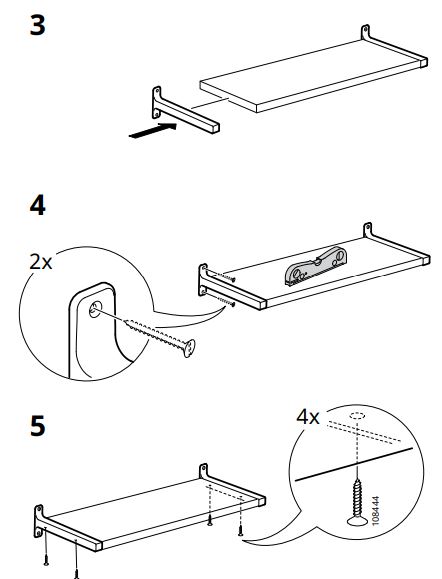 3

4

2x

5

4x

108444