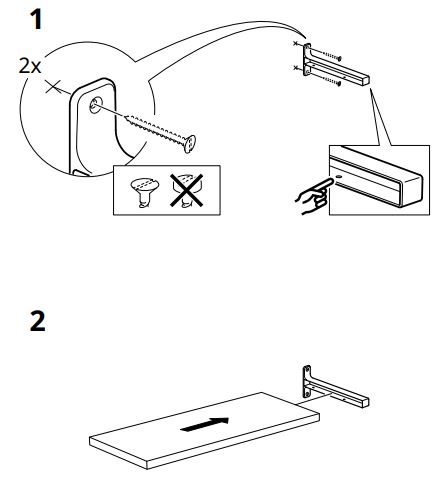 1

2x

2