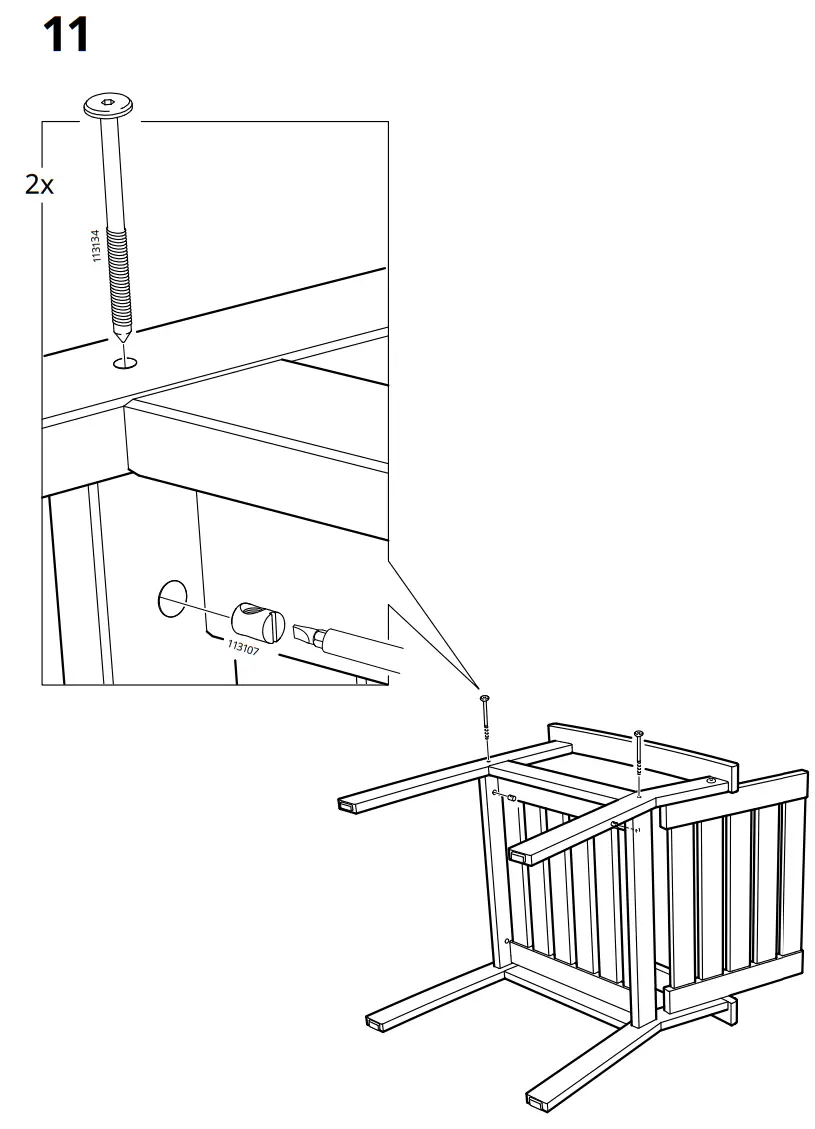 11

2x

113134

113107