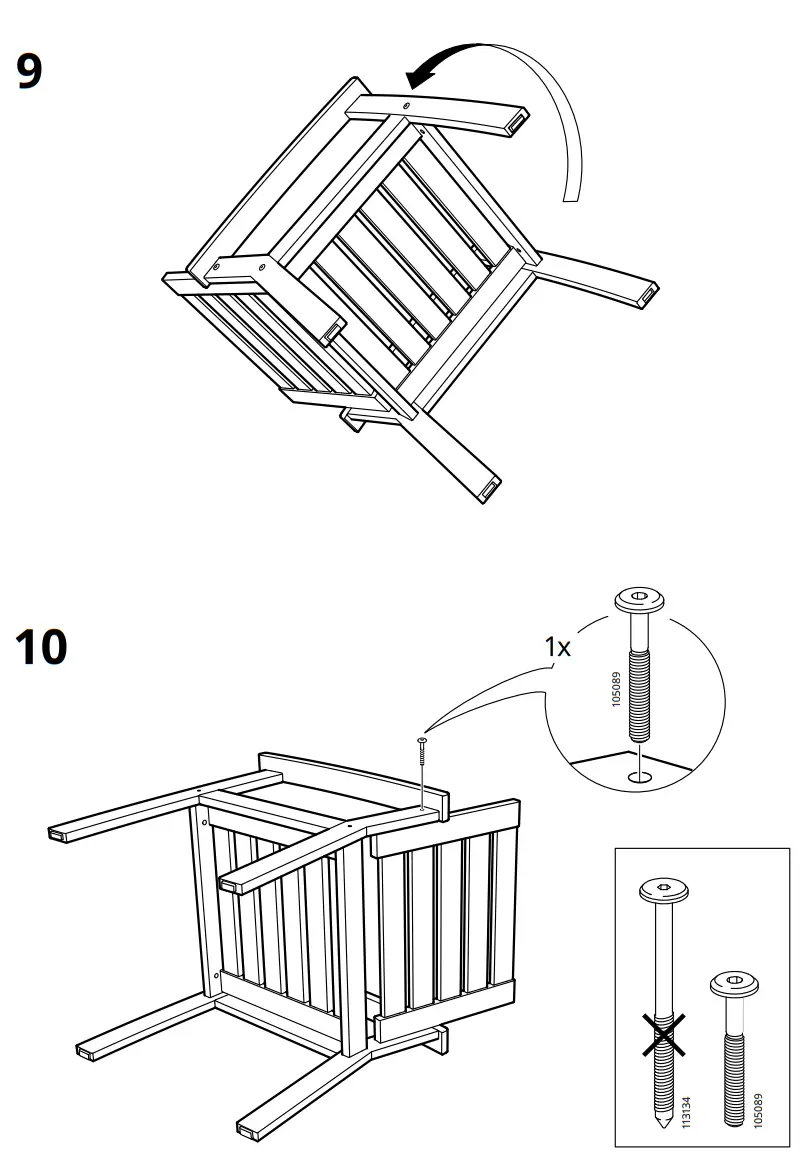 9

10

1x

105089

113134

105089