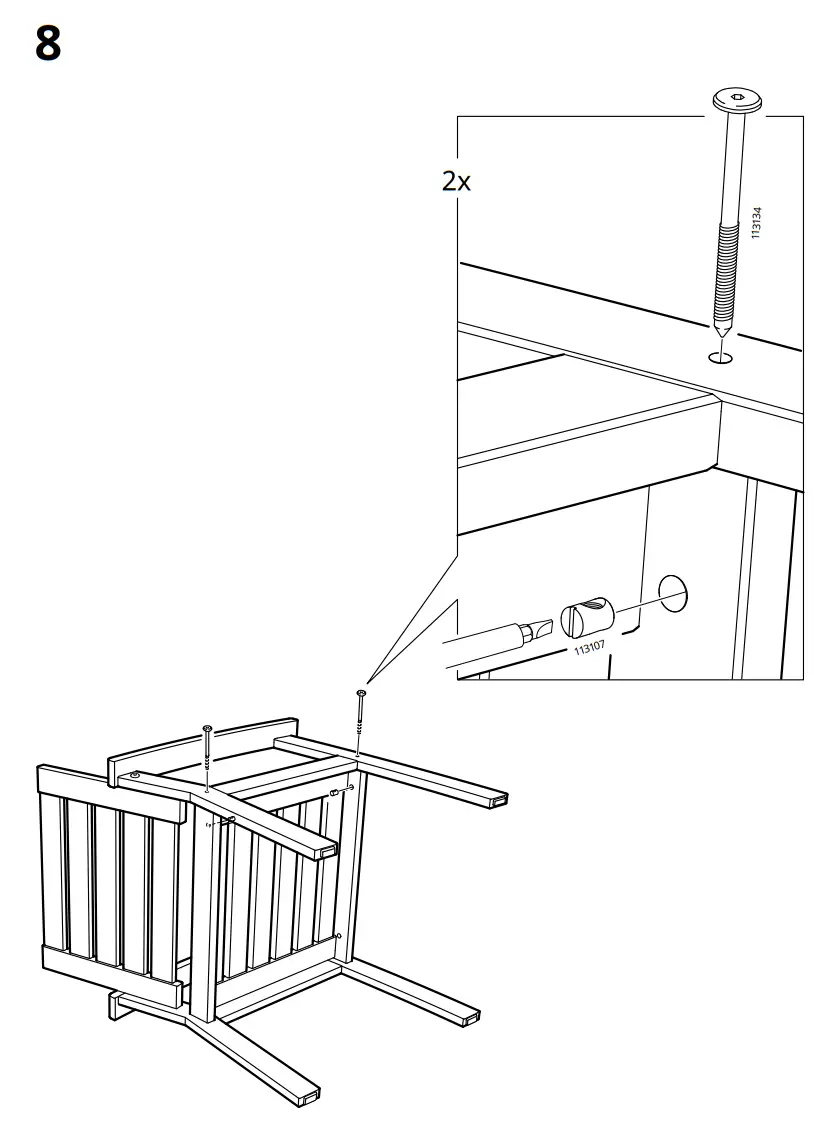 8

2x

113134

113107