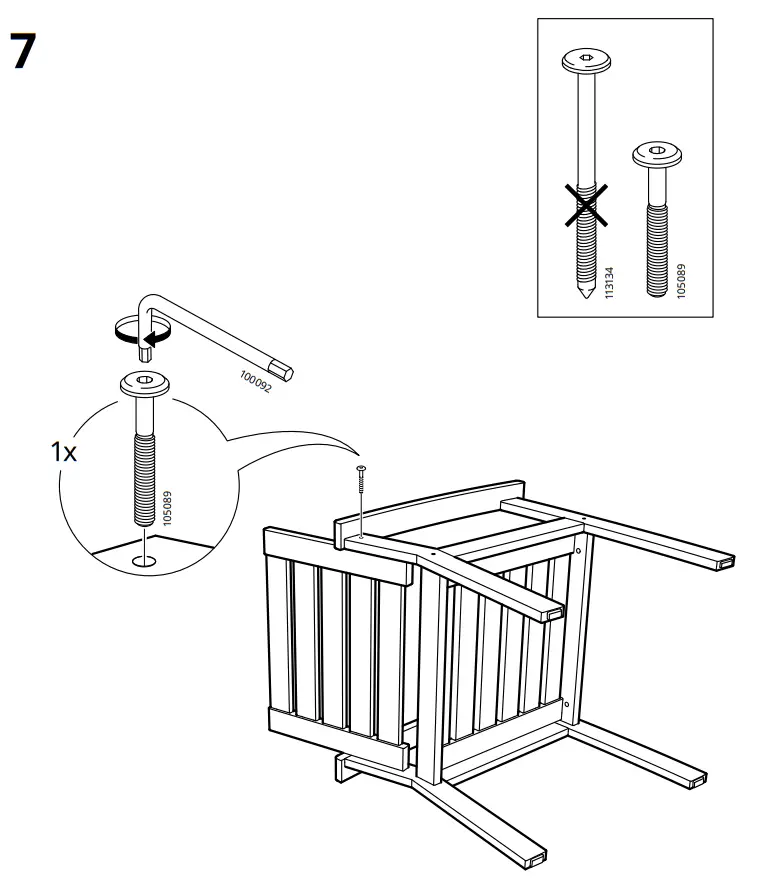 7

113134

105089

100092

1x

105089