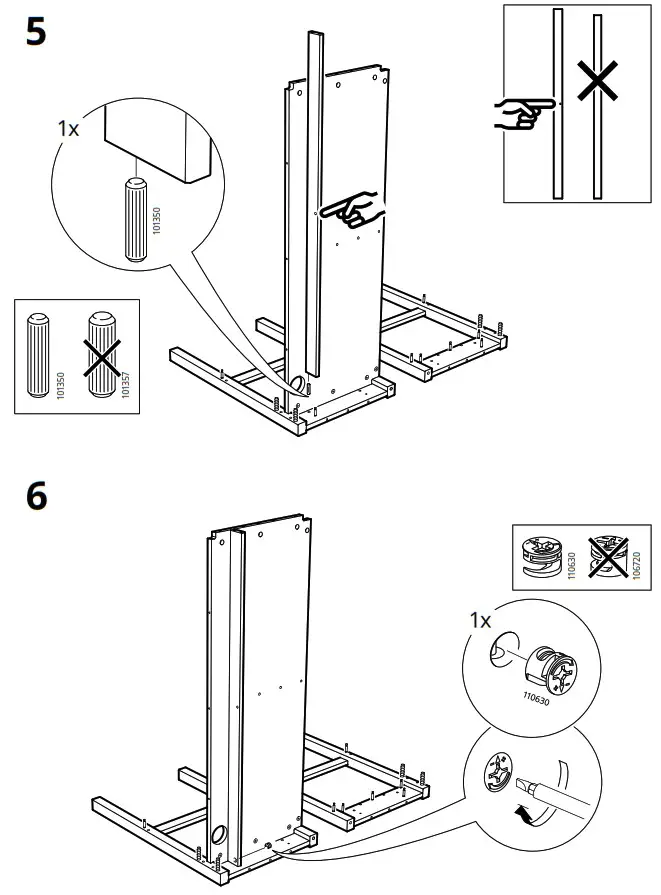 5

1x

101350

101350

101357

6

110630

106720

1x

110630