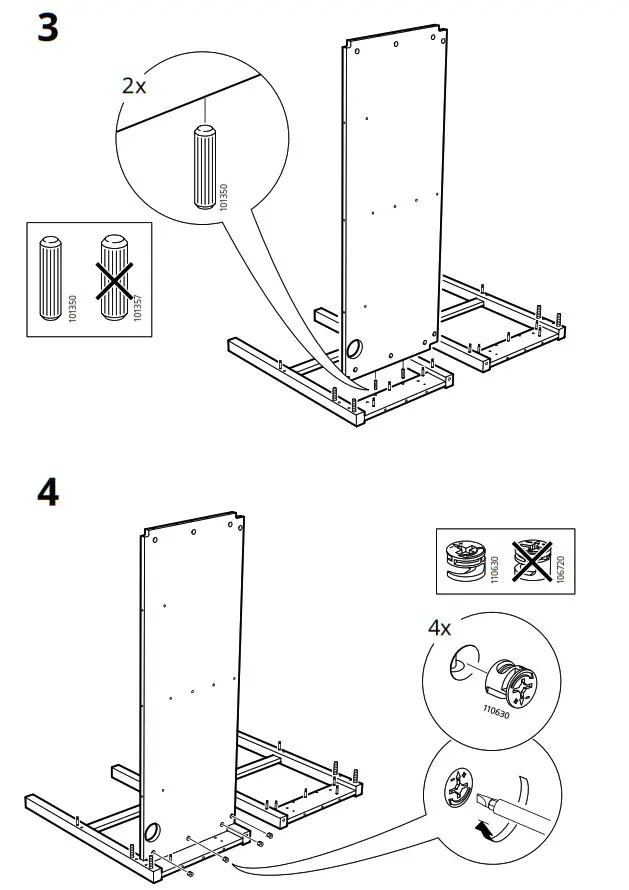 3

2x

101350

101350

101357

4

110630

106720

4x

110630