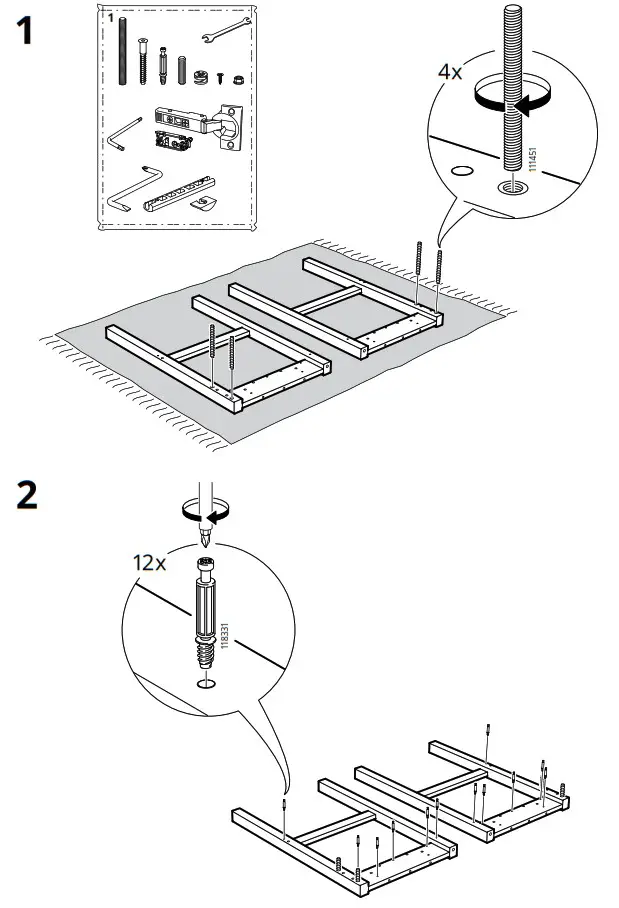 1

1

4x

111451

2

12x

118331