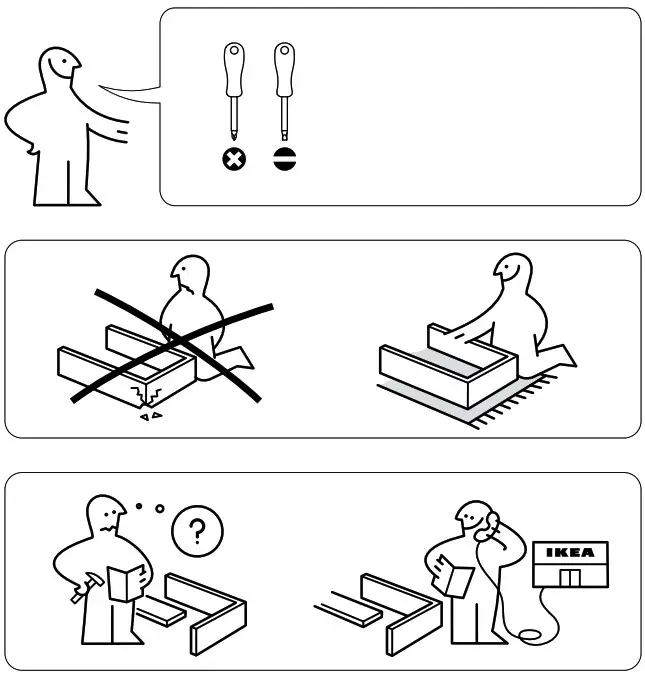 ?

IKEA