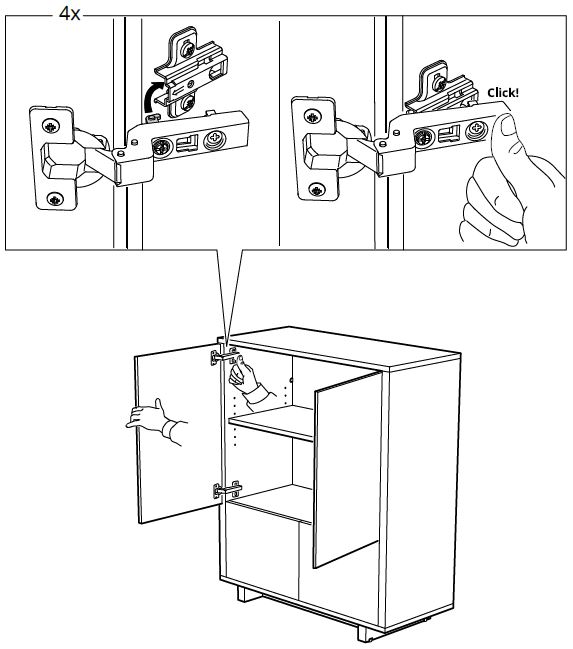 4x

Click!