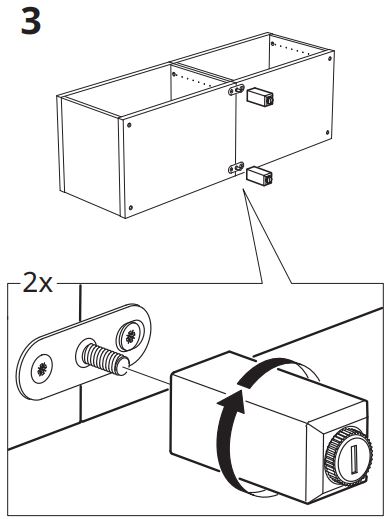 3

2x