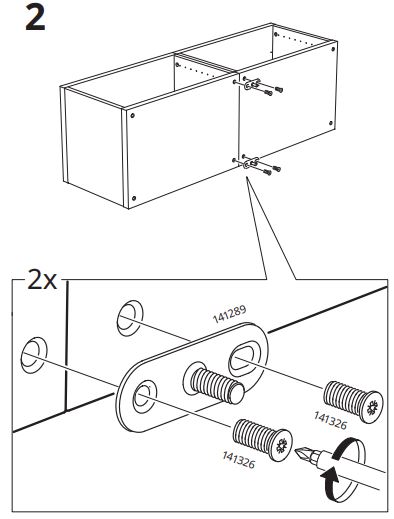 2

2x

141289

141326

141326