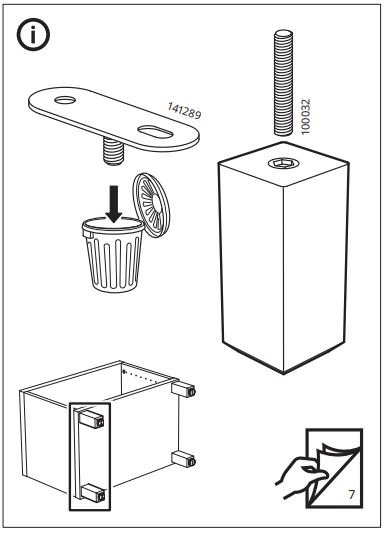 i

141289

100032

7