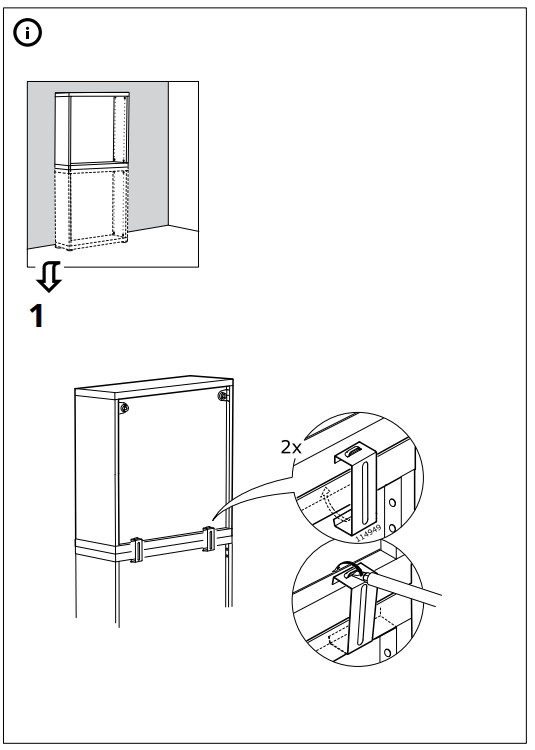 1

2x

114949