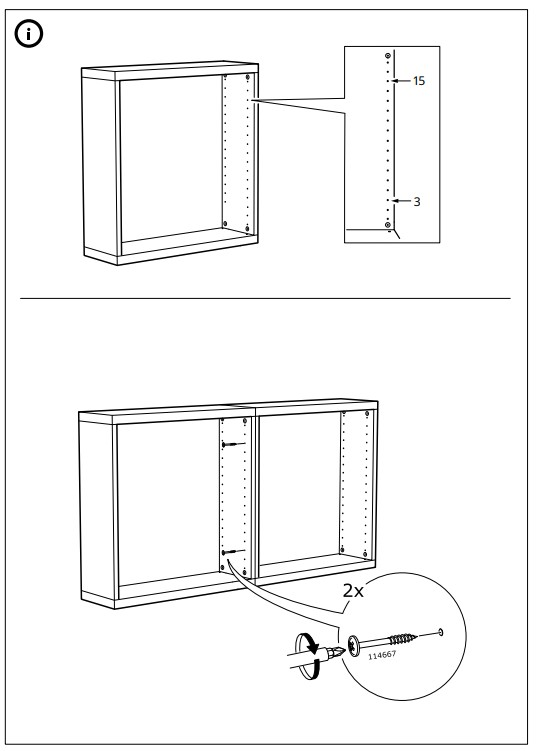 i

15

3

2x

114667