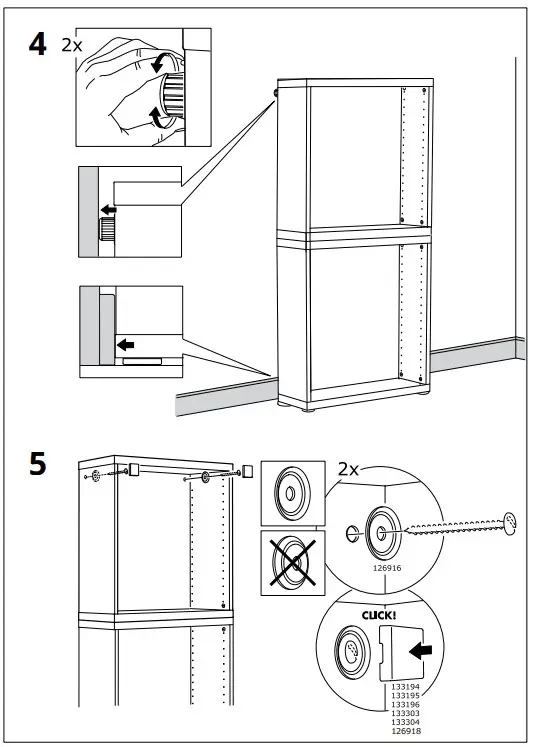 4

2x

5

2x

126916

CLICK!

133194
133195
133196
133303
133304
126918