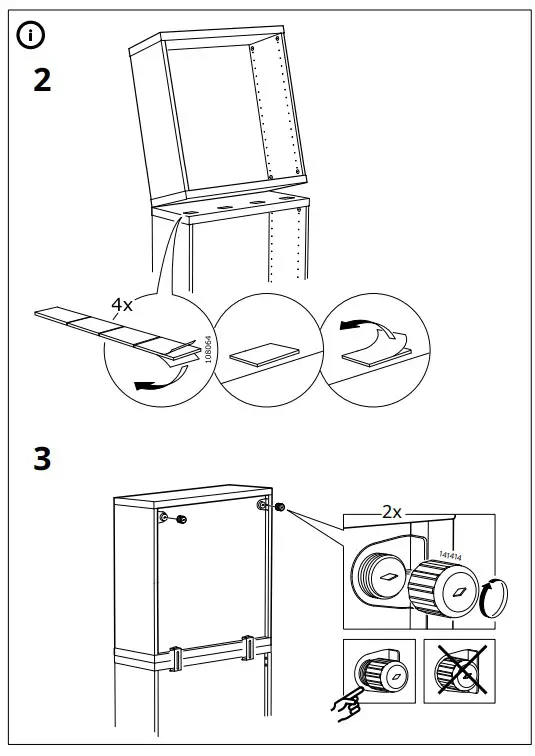 i

2

4x

108064

3

2x

141414