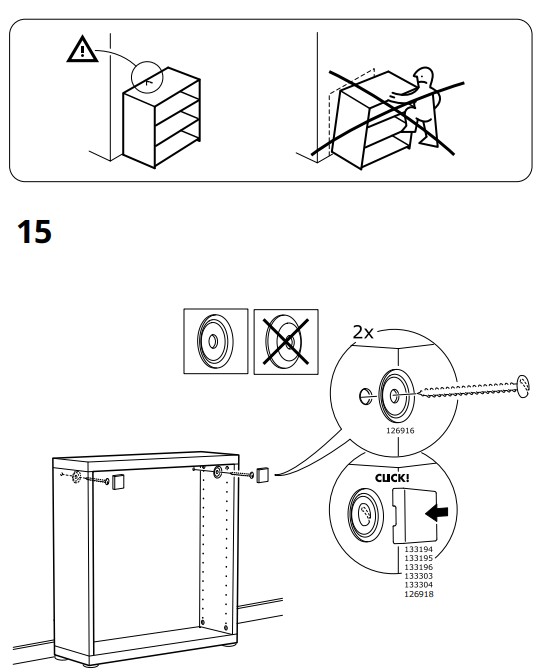 15

2x

126916

CLICK!

133194
133195
133196
133303
133304
126918