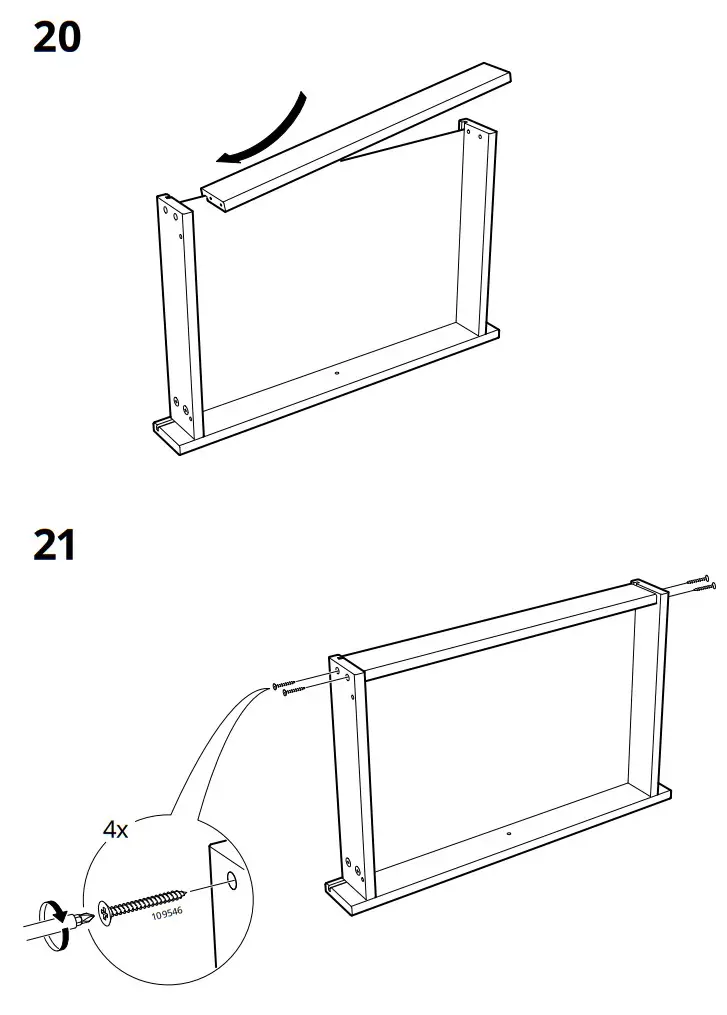 20

21

4x

109546