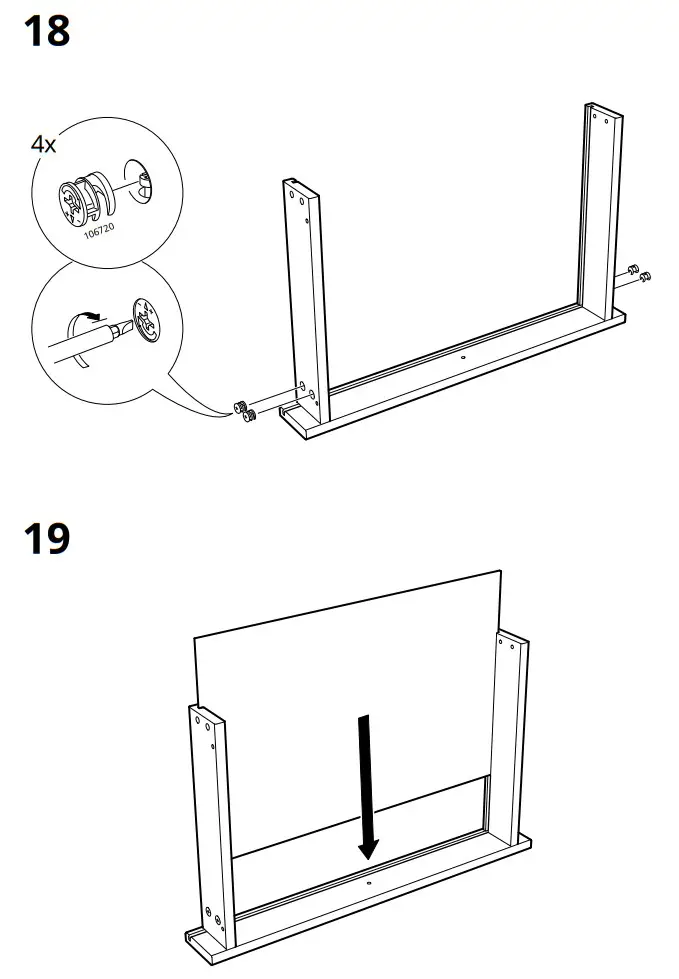 18

4x

106720

19