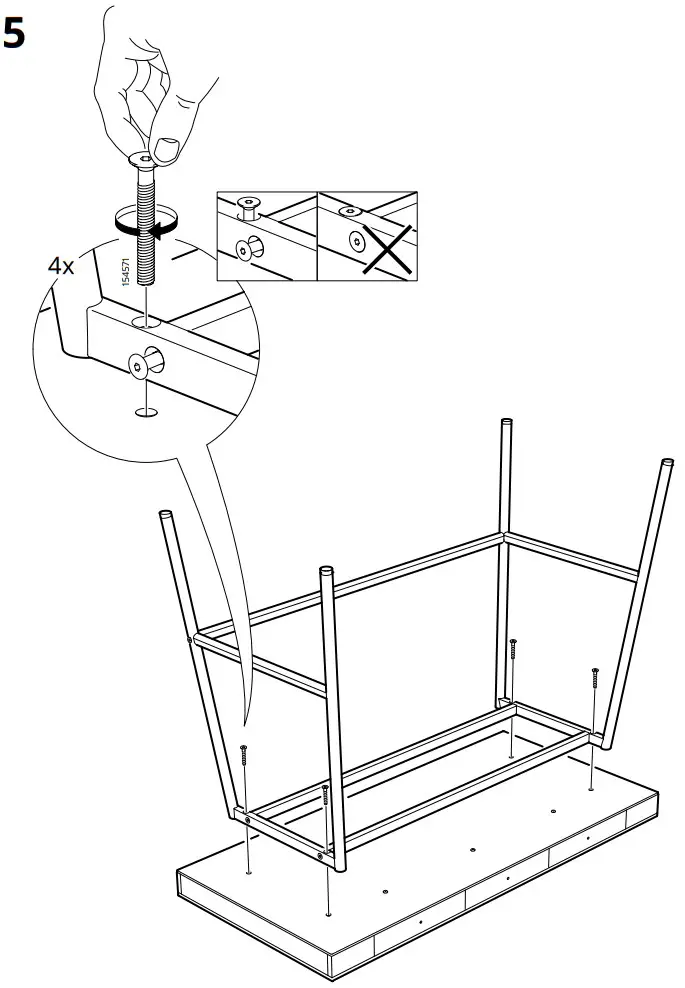 5

4x

154571