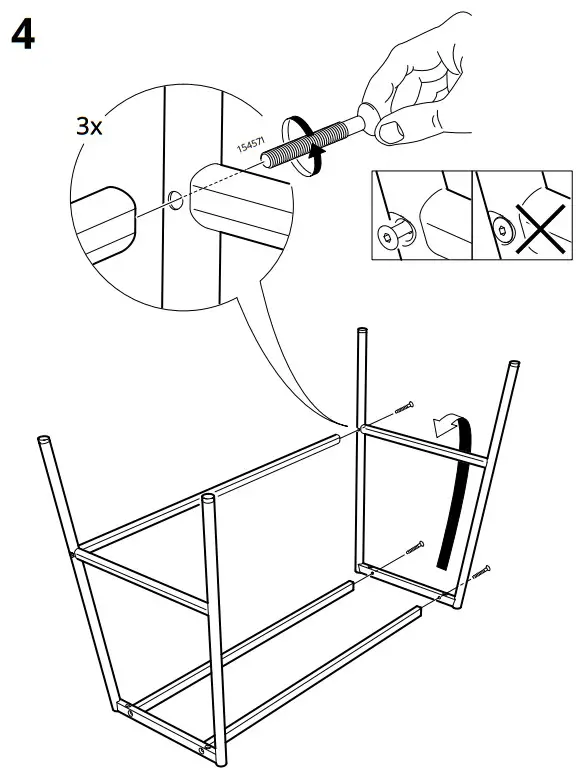 4

3x

154571