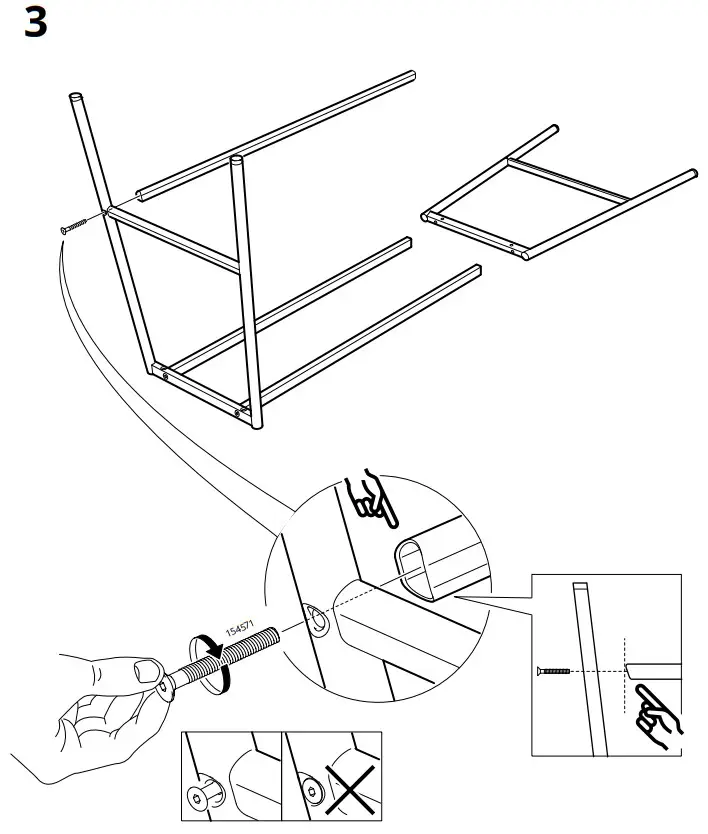 3

154571