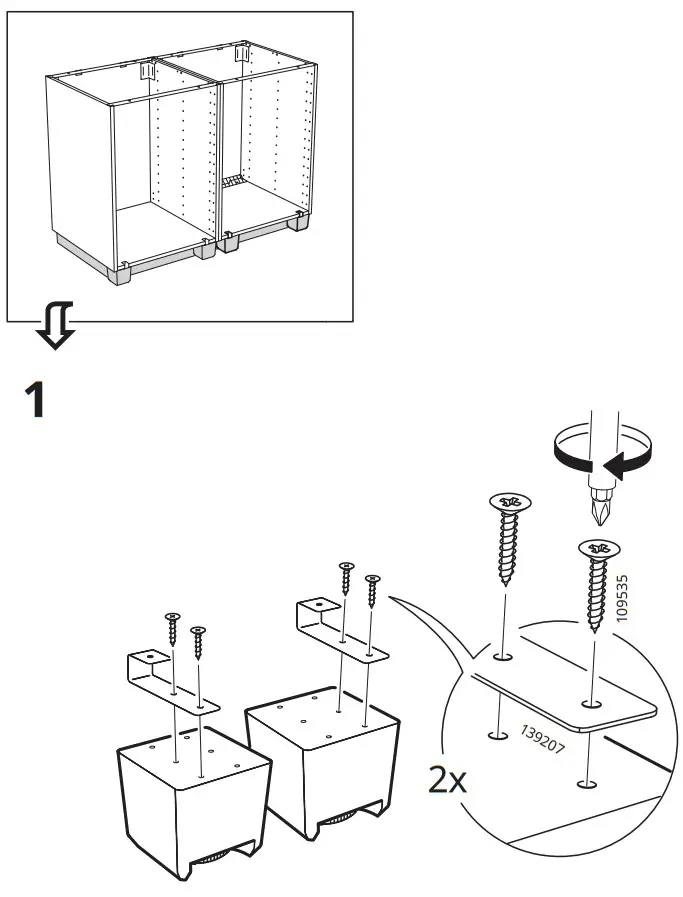 1

109535

139207

2x