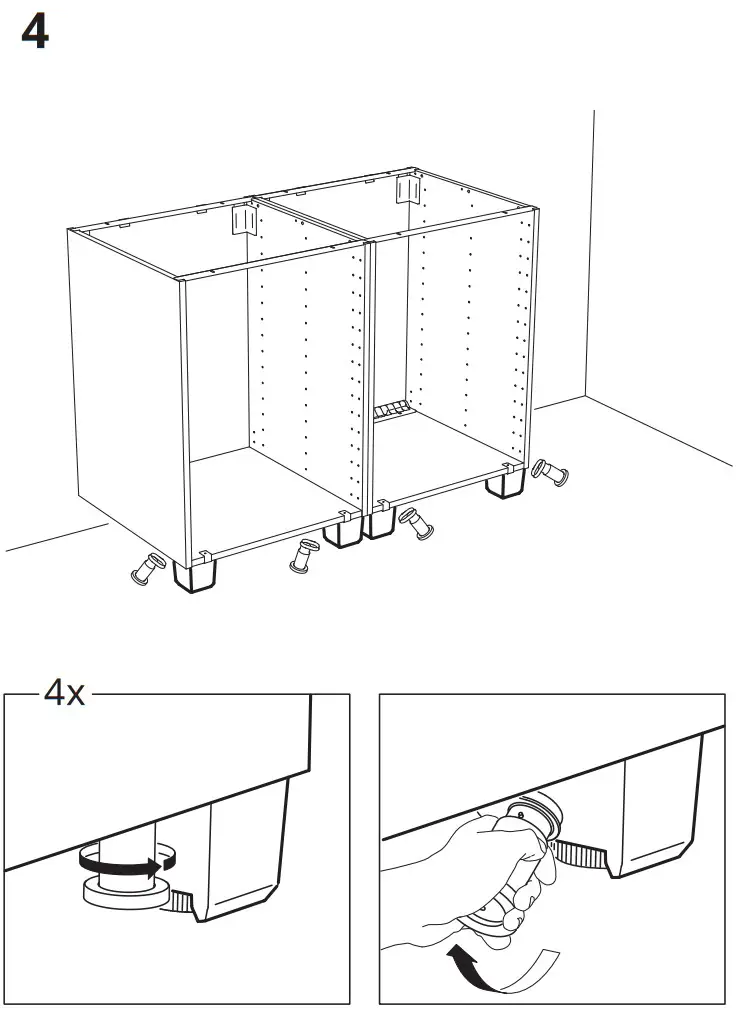 4

4x