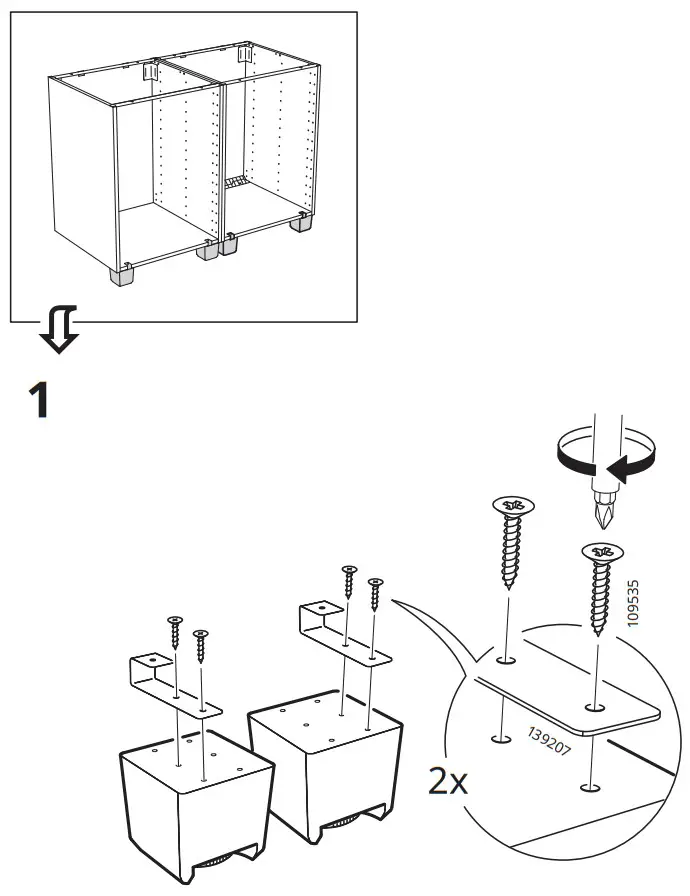 1

109535

139207

2x