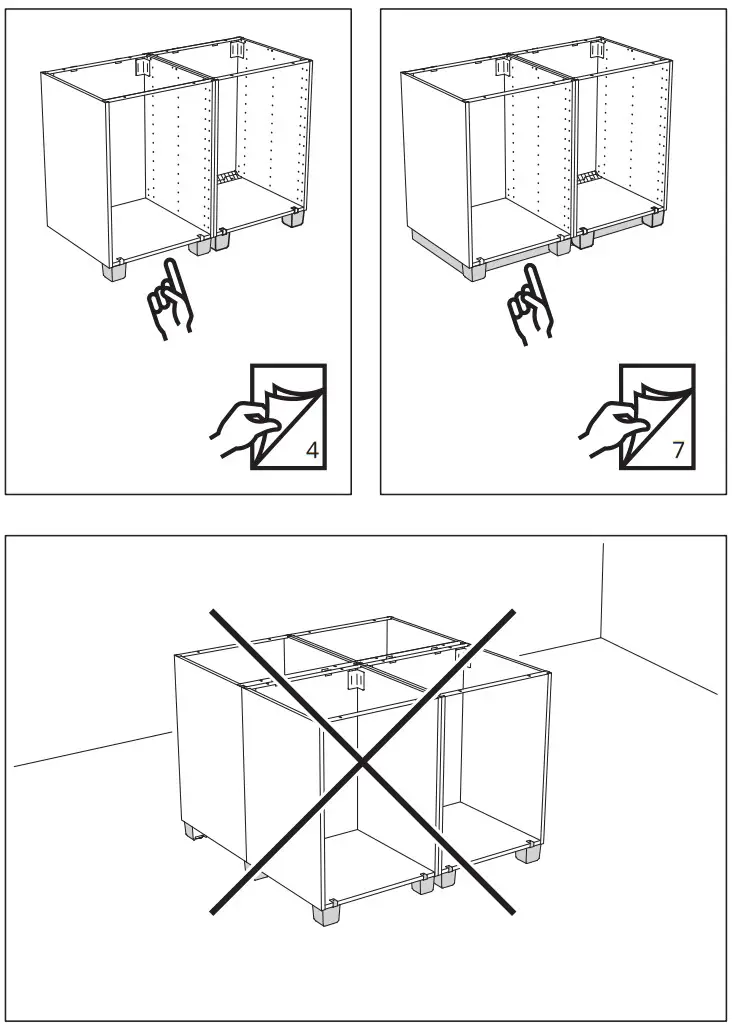 4

7