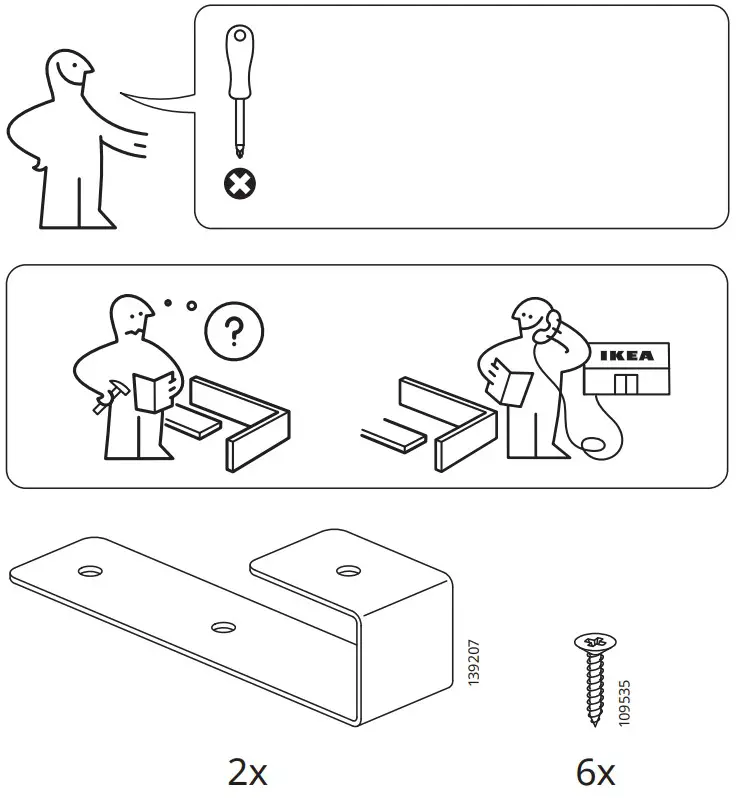 ?

IKEA

139207

109535

2x

6x