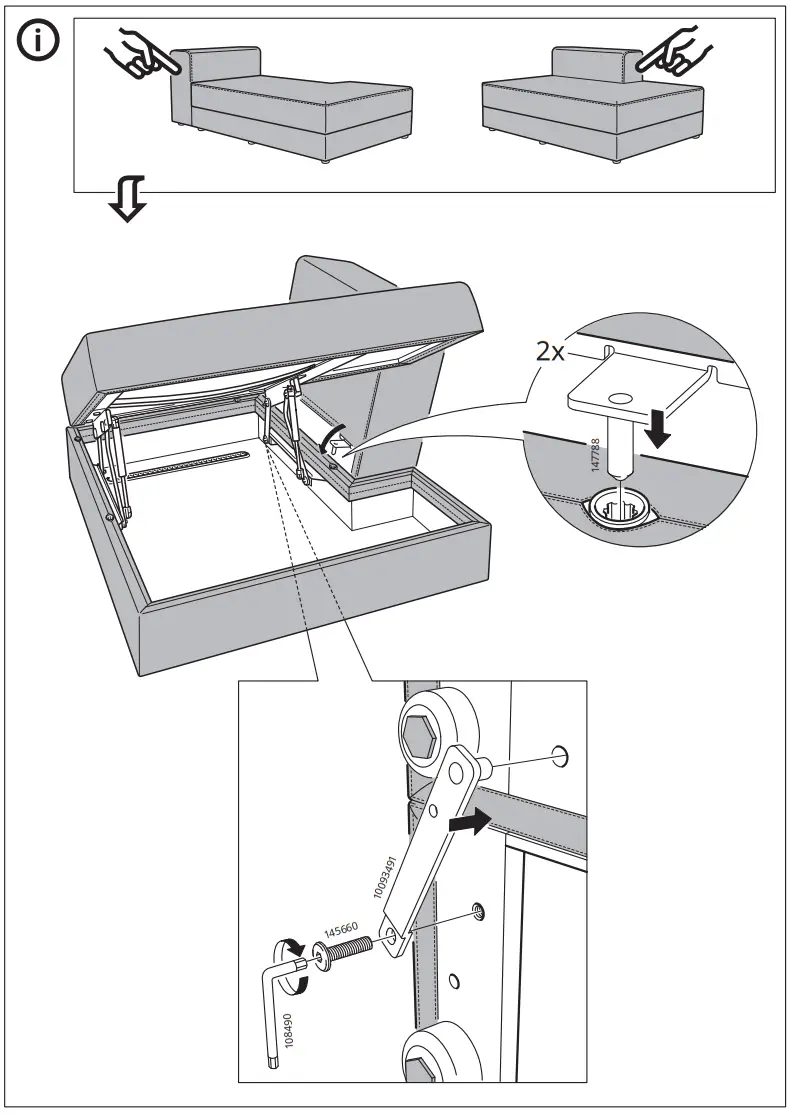 2x

147788

10093491

145660

108490