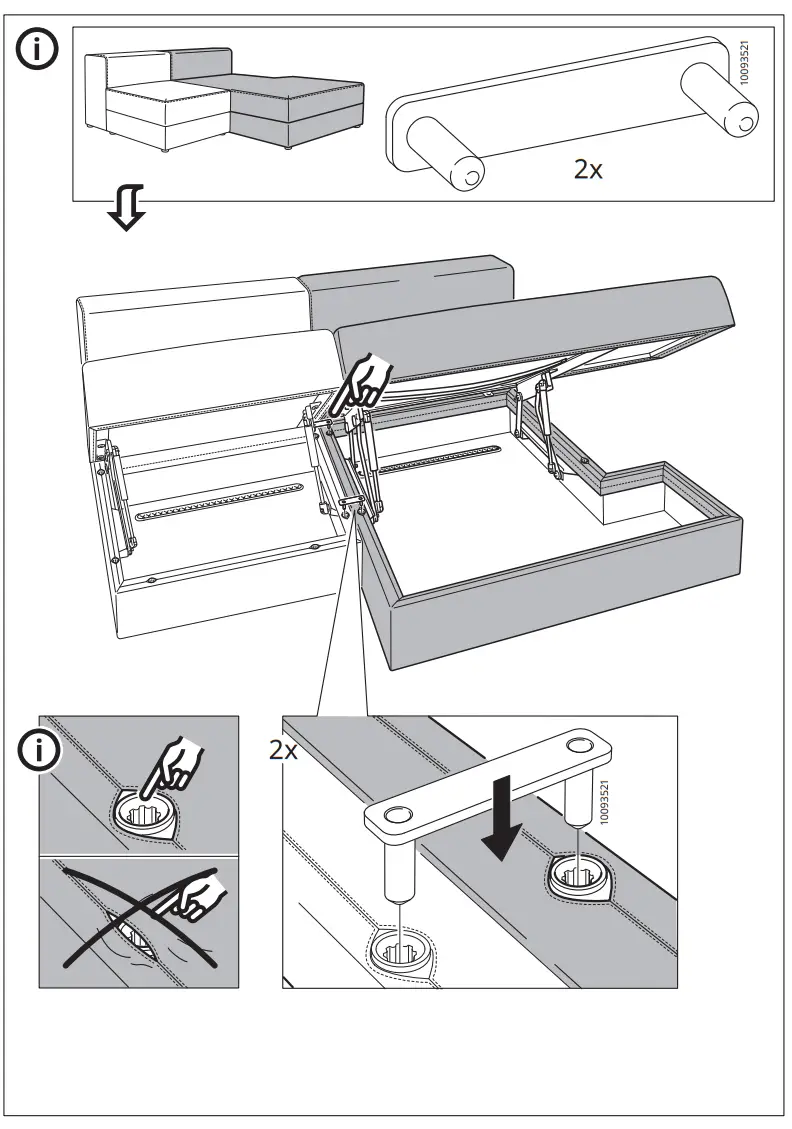 10093521

2x

2x

10093521