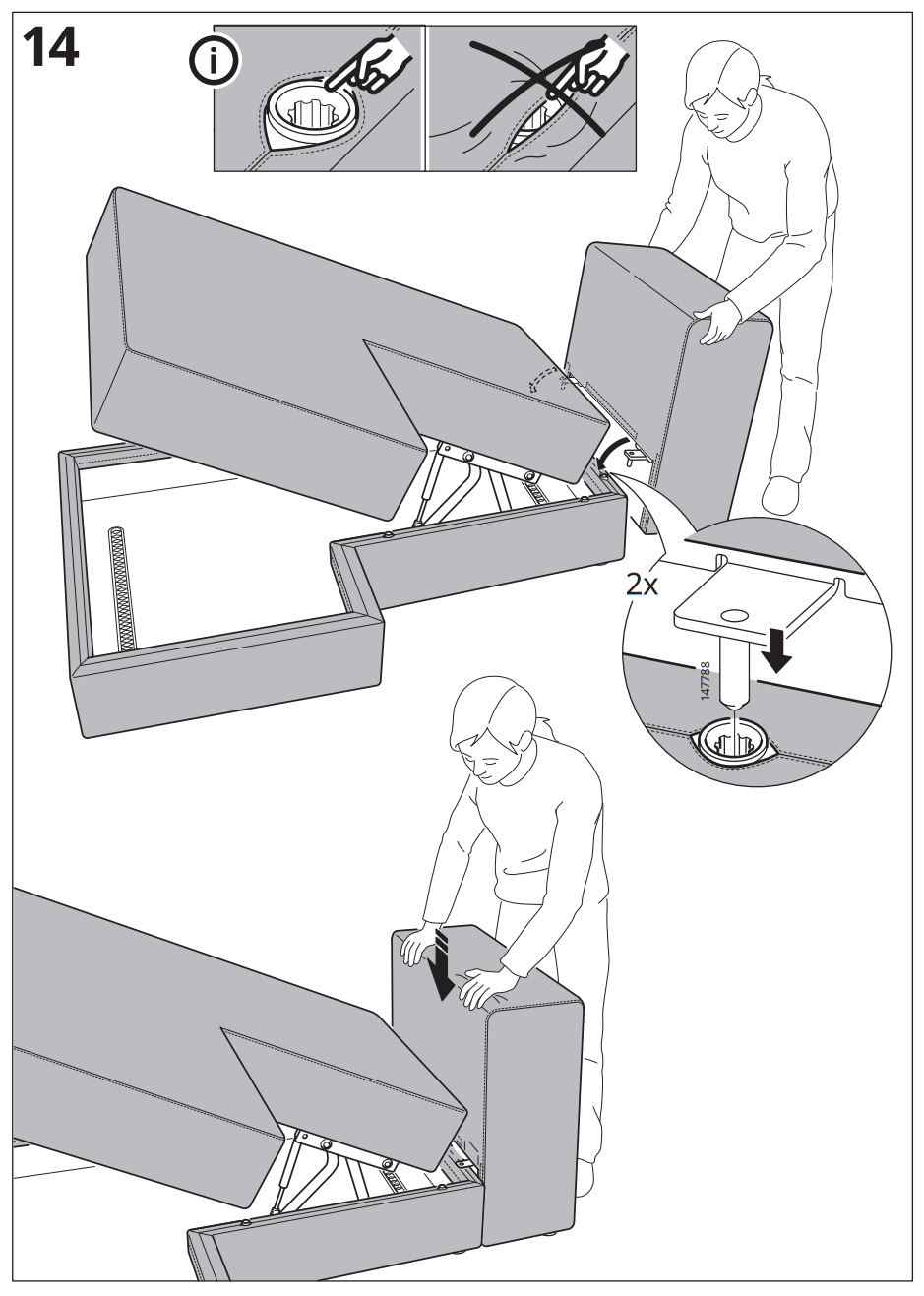 14

2x

147788